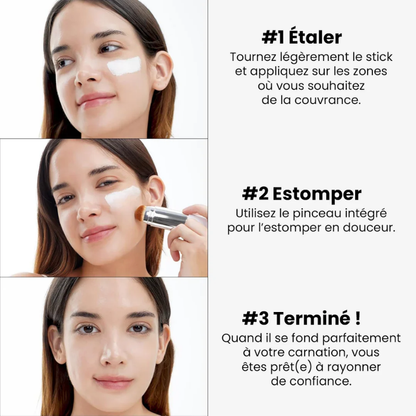 #1 Étaler
Tournez légèrement le stick et appliquez sur les zones où vous souhaitez de la couvrance.

#2 Estomper
Utilisez le pinceau intégré pour l'estomper en douceur.

#3 Terminé !
Quand il se fond parfaitement à votre carnation, vous êtes prêt(e) à rayonner de confiance.