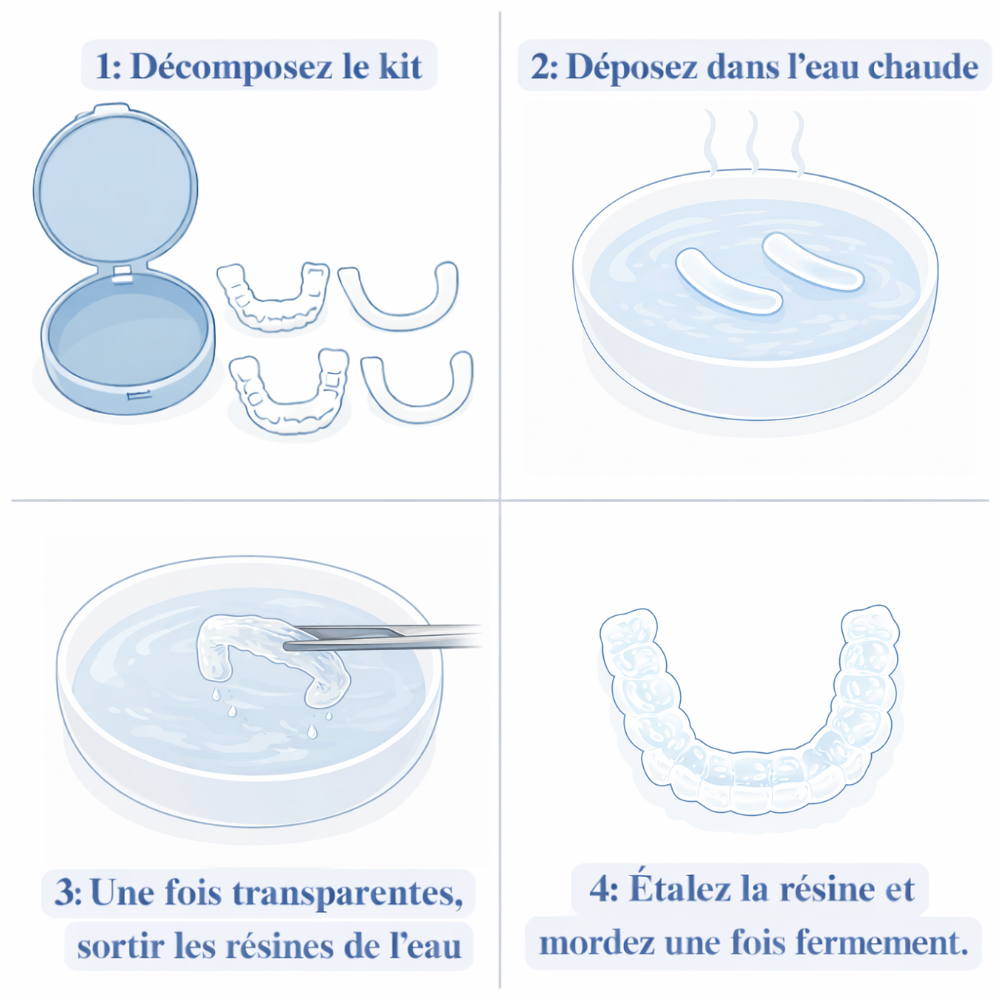 1: Décomposez le kit

2: Déposez dans l’eau chaude

3: Une fois transparentes, sortir les résines de l’eau

4: Étalez la résine et mordez une fois fermement.